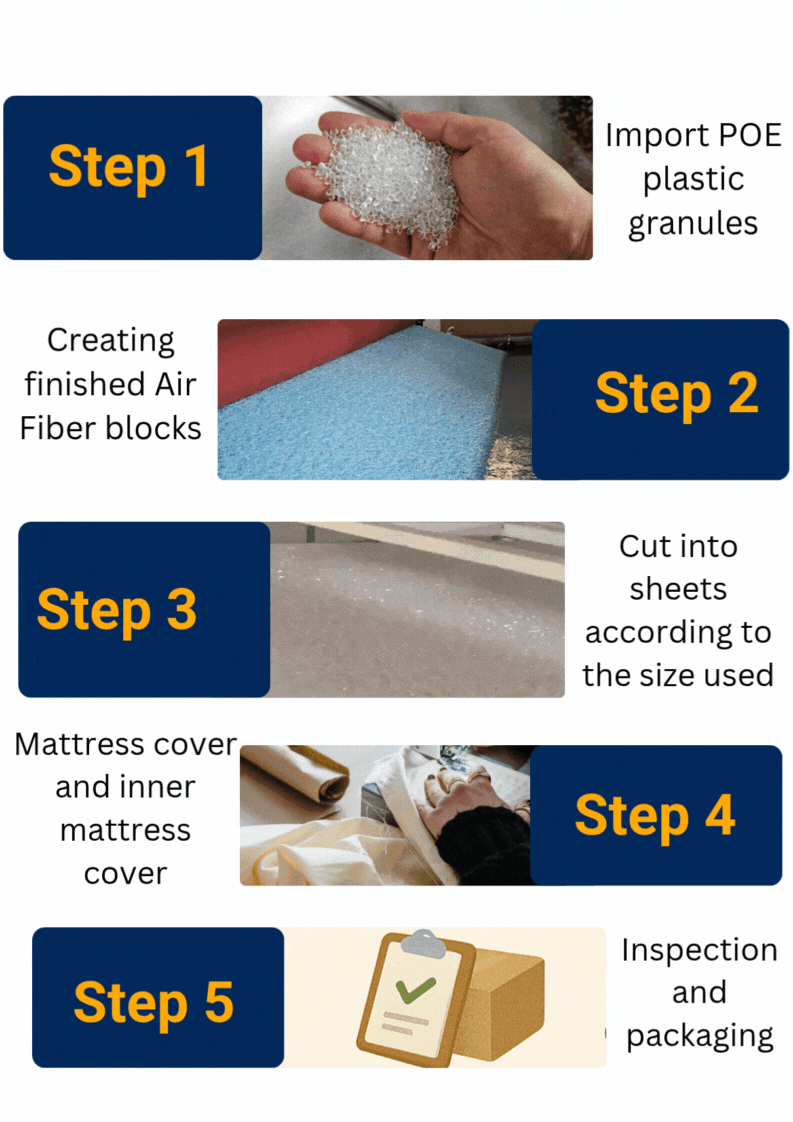 Step 1

Import POE plastic granules

Creating finished Air Fiber blocks

Step 2

Step 3

Cut into sheets according to the size used

Mattress cover and inner mattress cover

Step 4

Step 5

Inspection and packaging